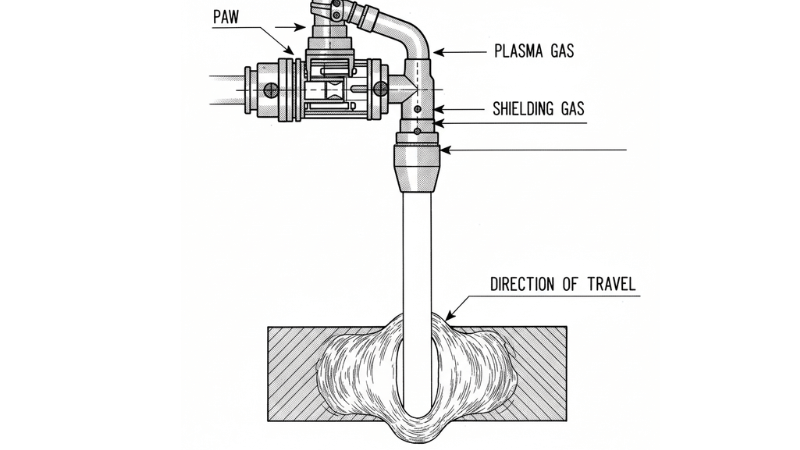 PAW
PLASMA GAS
SHIELDING GAS
DIRECTION OF TRAVEL