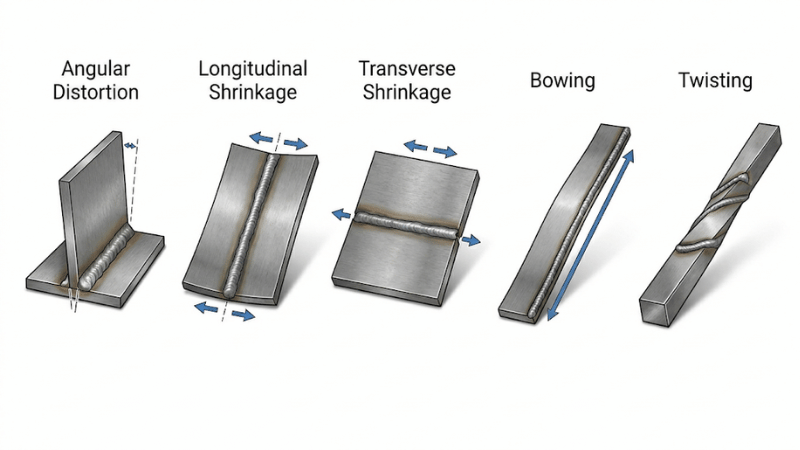 Angular Distortion

Longitudinal Shrinkage

Transverse Shrinkage

Bowing

Twisting